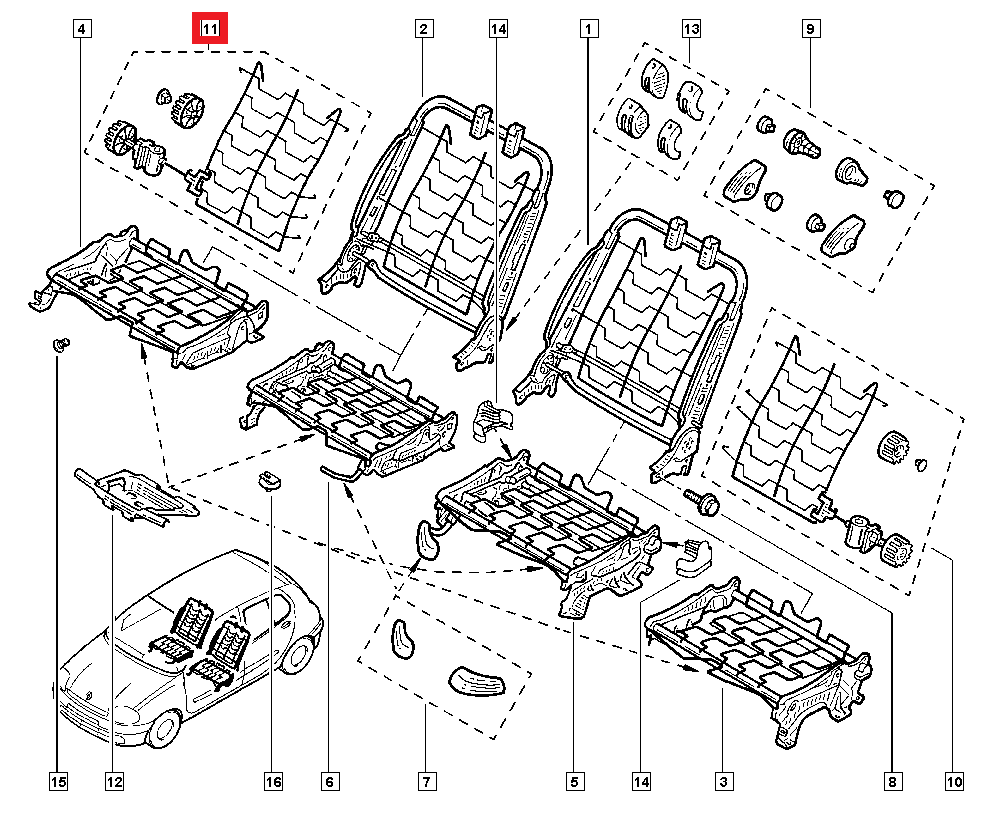 4
11
2
14
1
13
9
15
12
16
6
7
5
14
3
8
10